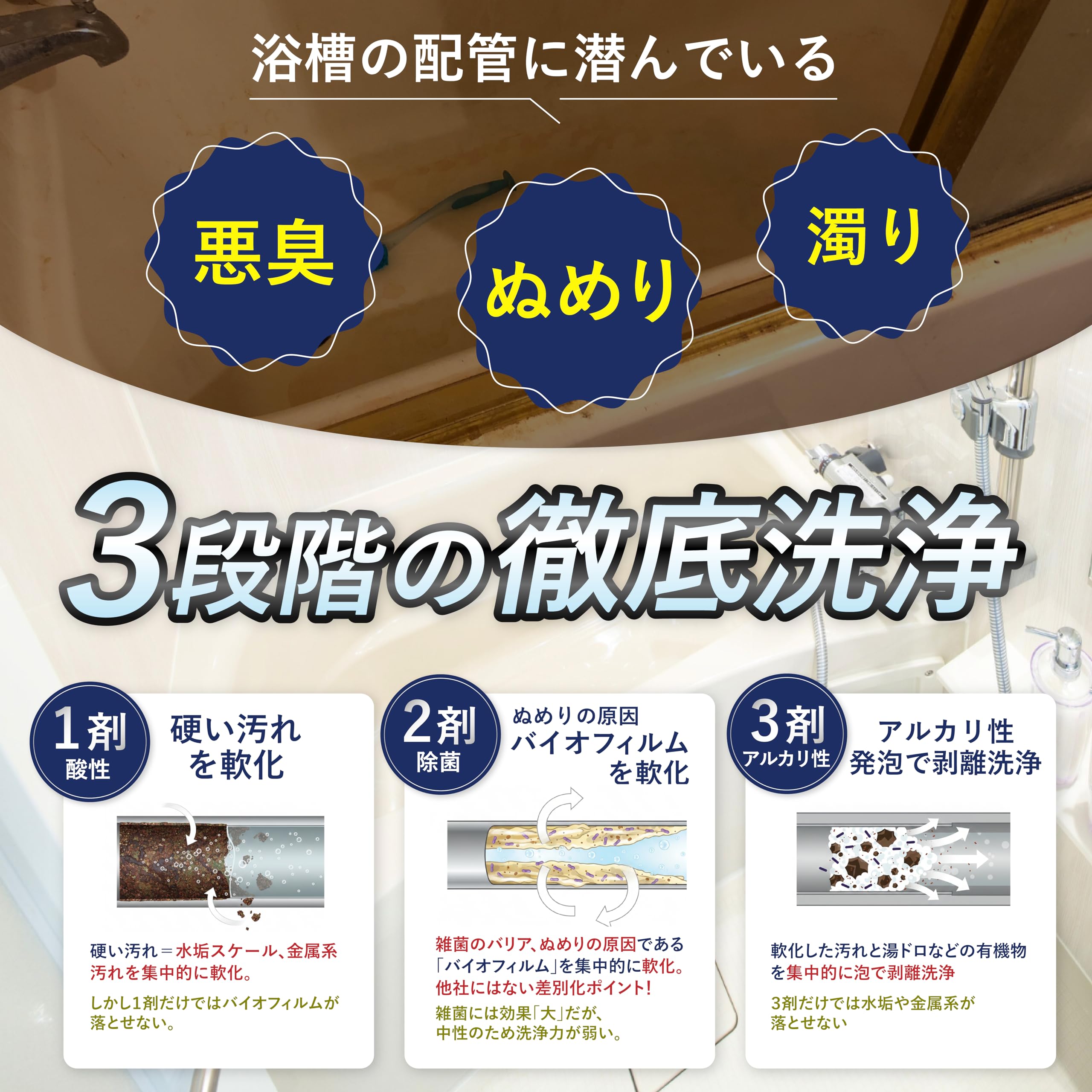 浴槽の配管に潜んでいる

悪臭

ぬめり

濁り

3段階の徹底洗浄

1剤
酸性

硬い汚れを軟化

硬い汚れ＝水垢スケール、金属系汚れを集中的に軟化。

しかし1剤だけではバイオフィルムが落とせない。

2剤
除菌

ぬめりの原因
バイオフィルムを軟化

雑菌のバリア、ぬめりの原因である「バイオフィルム」を集中的に軟化。他社にはない差別化ポイント！

雑菌には効果「大」だが、中性のため洗浄力が弱い。

3剤
アルカリ性

アルカリ性
発泡で剥離洗浄

軟化した汚れと湯ドロなどの有機物を集中的に泡で剥離洗浄

3剤だけでは水垢や金属系が落とせない